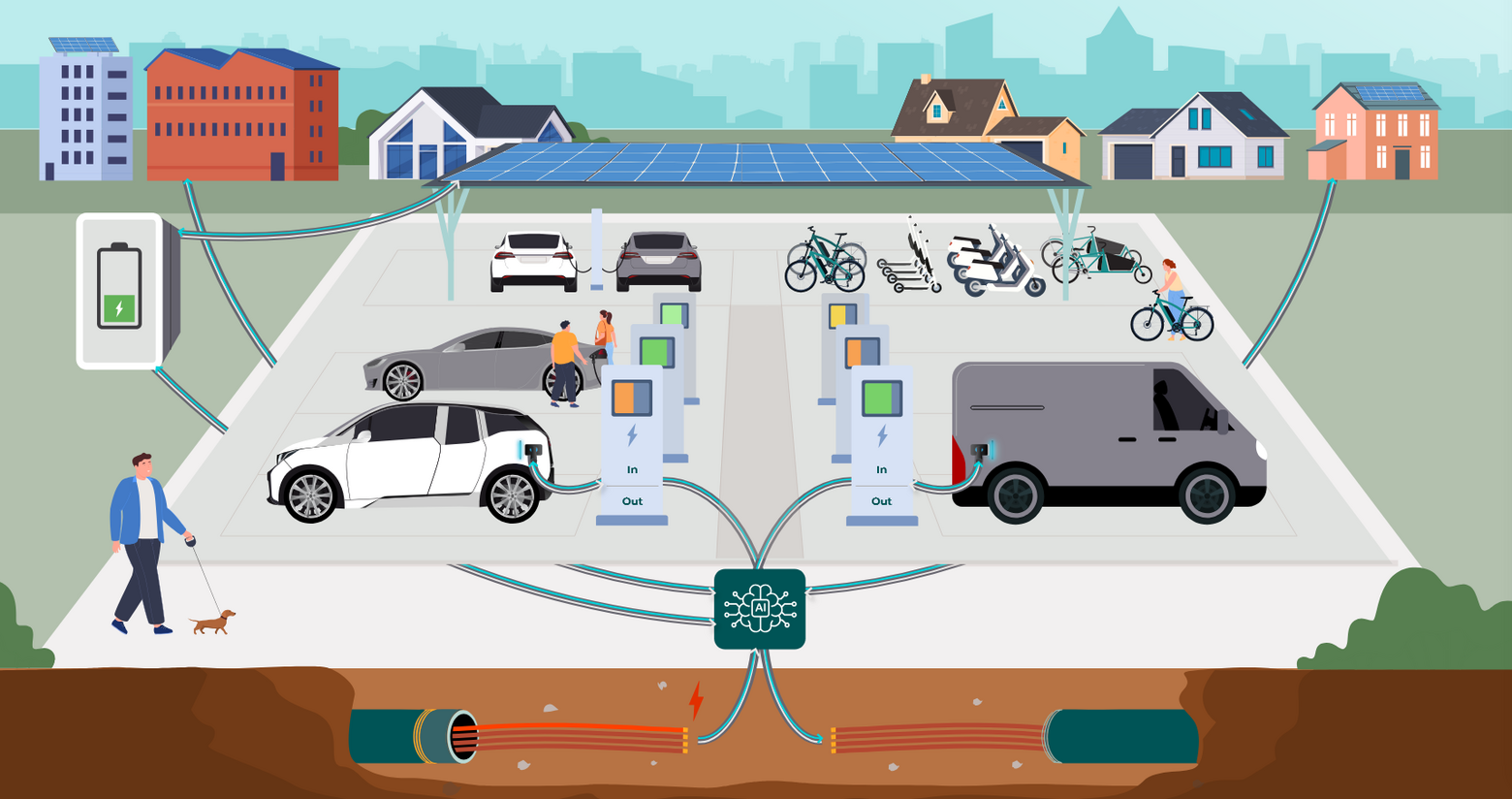 In
Out
In
Out
AI